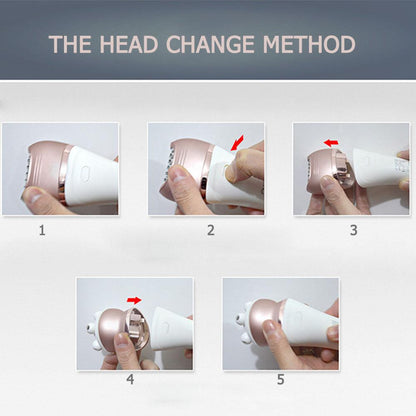 THE HEAD CHANGE METHOD

1

2

3

4

5