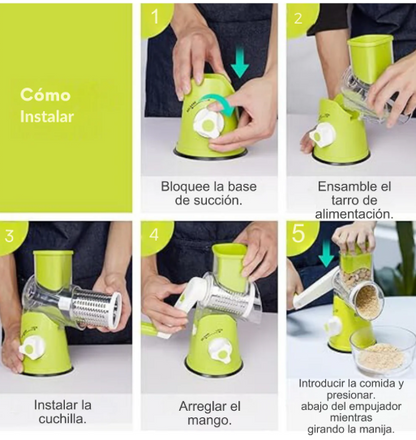 Cómo
Instalar

1

Bloquee la base de succión.

2

Ensamble el tarro de alimentación.

3

Instalar la cuchilla.

4

Arreglar el mango.

5

Introducir la comida y presionar.
abajo del empujador mientras girando la manija.